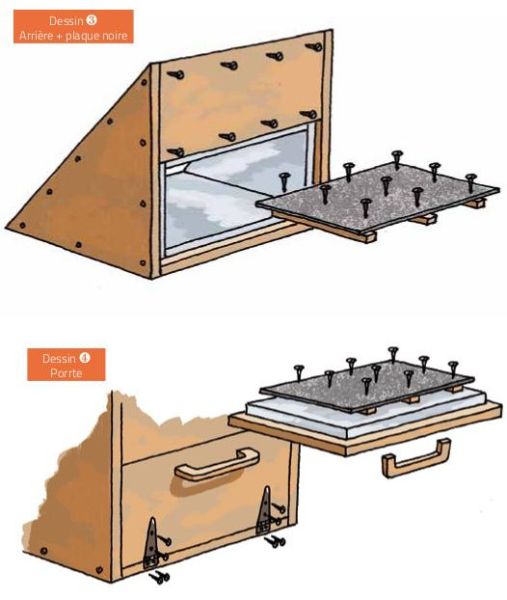 Dessin ❸
Arrière + plaque noire

Dessin ❹
Porrte